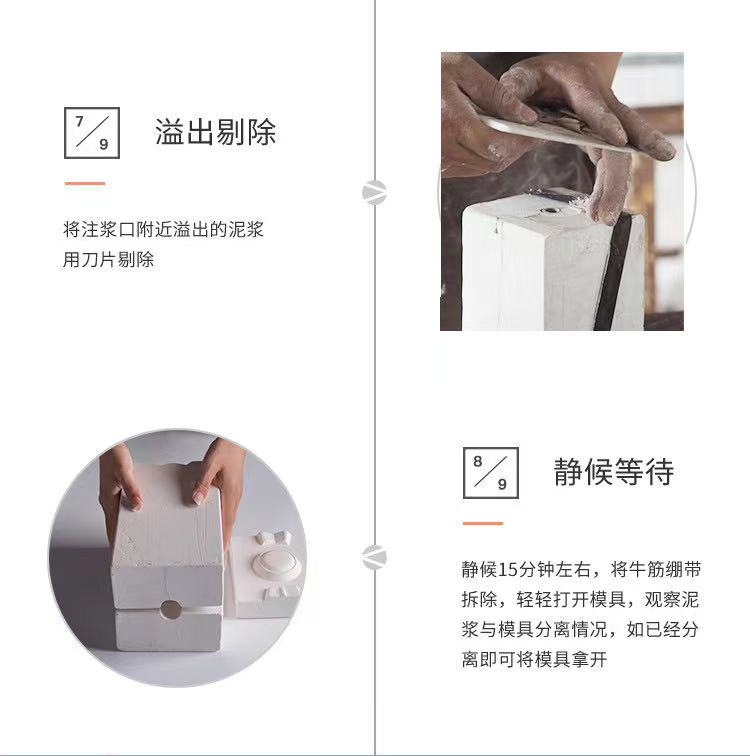 7/9 溢出剔除

将注浆口附近溢出的泥浆用刀片剔除

8/9 静候等待

静候15分钟左右，将牛筋绷带拆除，轻轻打开模具，观察泥浆与模具分离情况，如已经分离即可将模具拿开